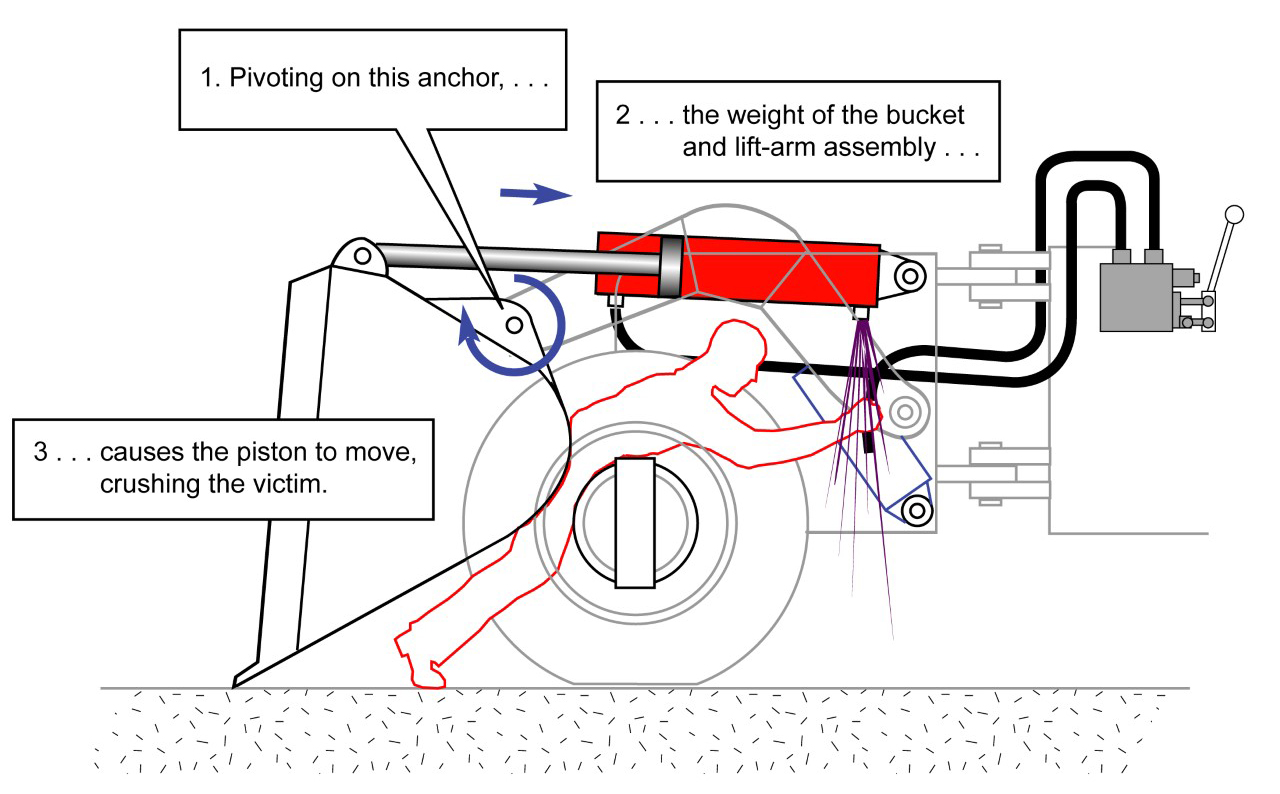 1. Pivoting on this anchor, . . .

2 . . . the weight of the bucket and lift-arm assembly . . .

3 . . . causes the piston to move, crushing the victim.