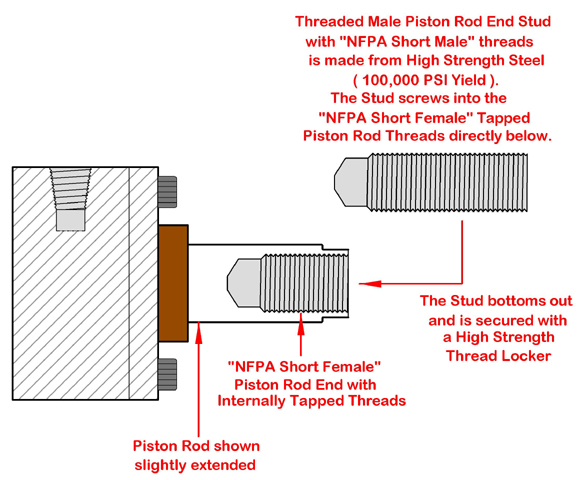 Threaded Male Piston Rod End Stud with "NFPA Short Male" threads is made from High Strength Steel ( 100,000 PSI Yield ). The Stud screws into the "NFPA Short Female" Tapped Piston Rod Threads directly below.

The Stud bottoms out and is secured with a High Strength Thread Locker

"NFPA Short Female" Piston Rod End with Internally Tapped Threads

Piston Rod shown slightly extended