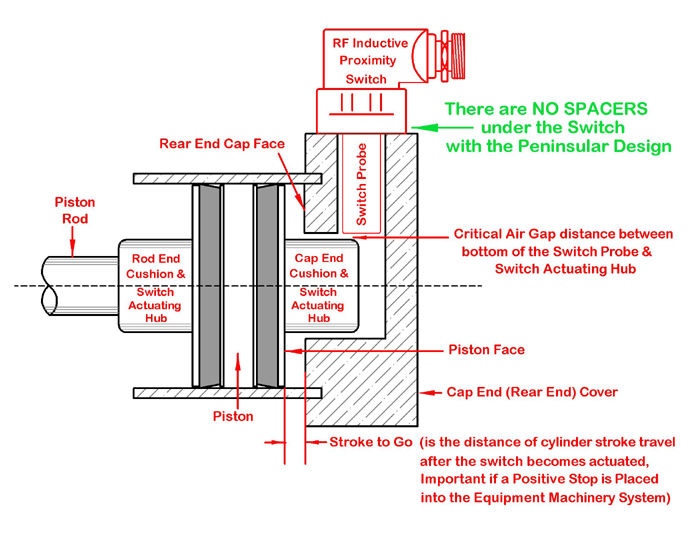 RF Inductive Proximity Switch

There are NO SPACERS under the Switch with the Peninsular Design

Rear End Cap Face

Switch Probe

Piston Rod

Critical Air Gap distance between bottom of the Switch Probe & Switch Actuating Hub

Rod End Cushion & Switch Actuating Hub

Cap End Cushion & Switch Actuating Hub

Piston Face

Cap End (Rear End) Cover

Piston

Stroke to Go (is the distance of cylinder stroke travel after the switch becomes actuated, Important if a Positive Stop is Placed into the Equipment Machinery System)