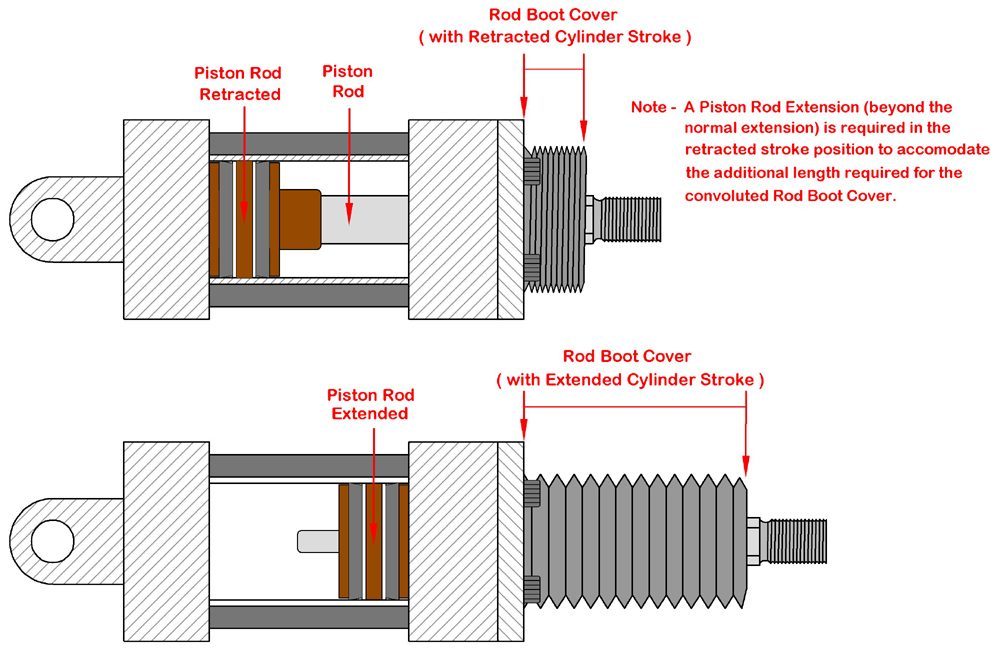 Rod Boot Cover
( with Retracted Cylinder Stroke )

Piston Rod Retracted

Piston Rod

Note - A Piston Rod Extension (beyond the normal extension) is required in the retracted stroke position to accomodate the additional length required for the convoluted Rod Boot Cover.

Rod Boot Cover
( with Extended Cylinder Stroke )

Piston Rod Extended